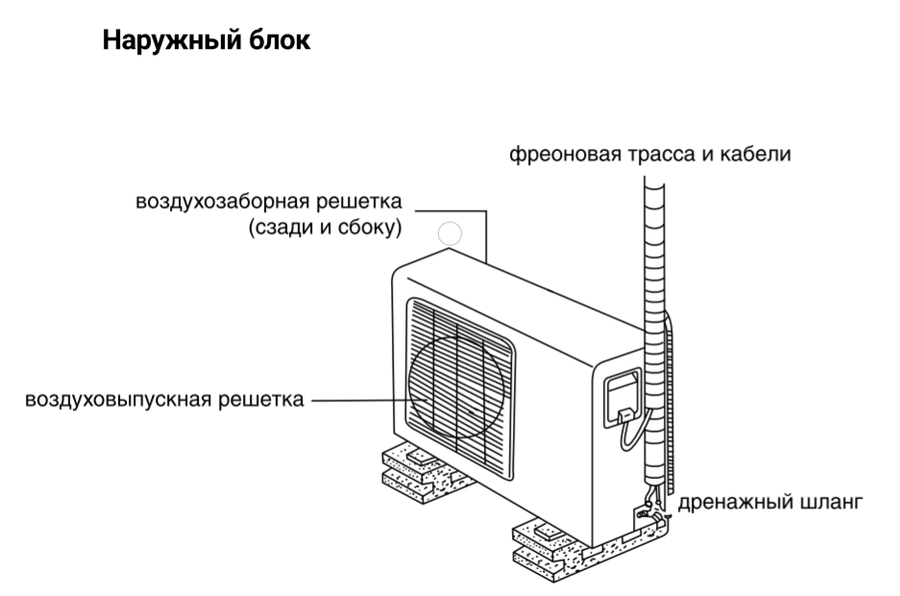 Наружный блок

фреоновая трасса и кабели

воздухозаборная решетка (сзади и сбоку)

воздуховыпускная решетка

дренажный шланг