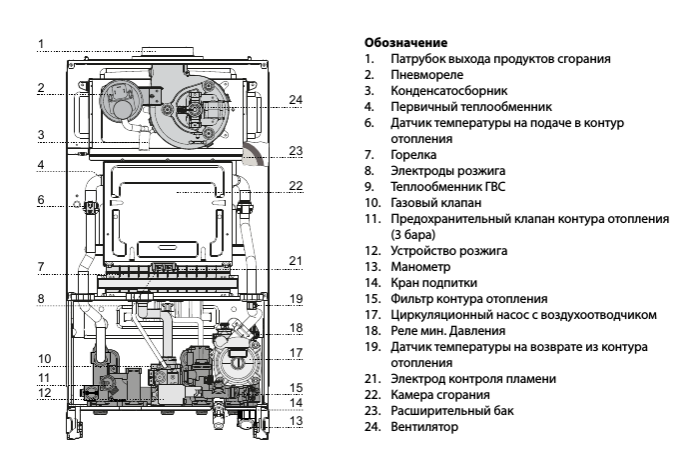 1
2
3
4
6
7
8
10
11
12
24
23
22
21
19
18
17
15
14
13

**Обозначение**
1. Патрубок выхода продуктов сгорания
2. Пневмореле
3. Конденсатосборник
4. Первичный теплообменник
6. Датчик температуры на подаче в контур отопления
7. Горелка
8. Электроды розжига
9. Теплообменник ГВС
10. Газовый клапан
11. Предохранительный клапан контура отопления (3 бара)
12. Устройство розжига
13. Манометр
14. Кран подпитки
15. Фильтр контура отопления
17. Циркуляционный насос с воздухоотводчиком
18. Реле мин. Давления
19. Датчик температуры на возврате из контура отопления
21. Электрод контроля пламени
22. Камера сгорания
23. Расширительный бак
24. Вентилятор