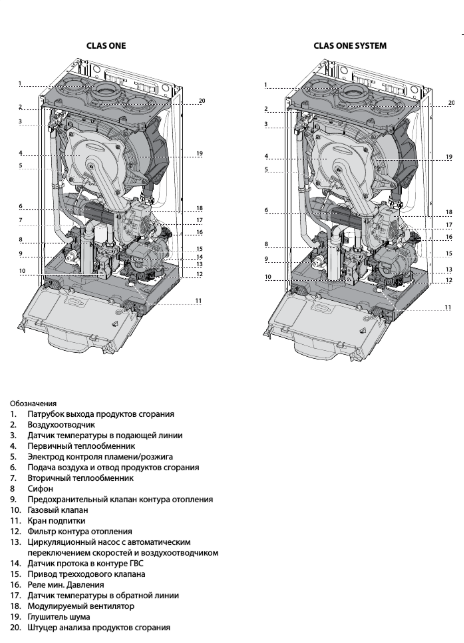 CLAS ONE

1
2
3
4
5
6
7
8
9
10
20
19
18
17
16
15
14
13
12
11

CLAS ONE SYSTEM

1
2
3
4
5
6
8
9
10
20
19
18
17
16
15
13
12
11

Обозначения
1. Патрубок выхода продуктов сгорания
2. Воздухоотводчик
3. Датчик температуры в подающей линии
4. Первичный теплообменник
5. Электрод контроля пламени/розжига
6. Подача воздуха и отвод продуктов сгорания
7. Вторичный теплообменник
8 Сифон
9. Предохранительный клапан контура отопления
10. Газовый клапан
11. Кран подпитки
12. Фильтр контура отопления
13. Циркуляционный насос с автоматическим переключением скоростей и воздухоотводчиком
14. Датчик протока в контуре ГВС
15. Привод трехходового клапана
16. Реле мин. Давления
17. Датчик температуры в обратной линии
18. Модулируемый вентилятор
19. Глушитель шума
20. Штуцер анализа продуктов сгорания