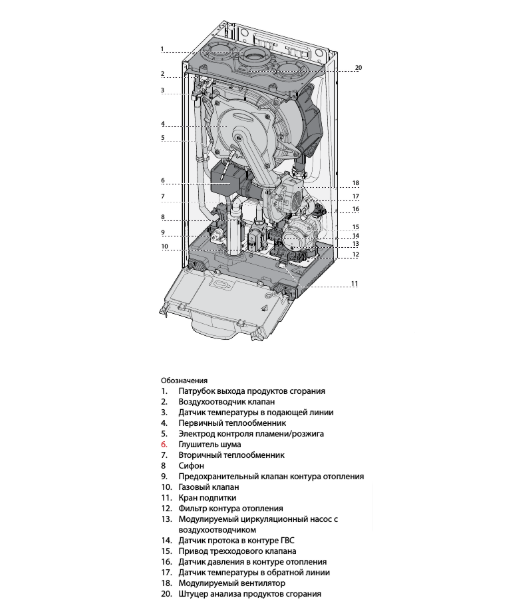 1
2
3
4
5
6
7
8
9
10
20
18
17
16
15
14
13
12
11

Обозначения
1. Патрубок выхода продуктов сгорания
2. Воздухоотводчик клапан
3. Датчик температуры в подающей линии
4. Первичный теплообменник
5. Электрод контроля пламени/розжига
6. Глушитель шума
7. Вторичный теплообменник
8 Сифон
9. Предохранительный клапан контура отопления
10. Газовый клапан
11. Кран подпитки
12. Фильтр контура отопления
13. Модулируемый циркуляционный насос с воздухоотводчиком
14. Датчик протока в контуре ГВС
15. Привод трехходового клапана
16. Датчик давления в контуре отопления
17. Датчик температуры в обратной линии
18. Модулируемый вентилятор
20. Штуцер анализа продуктов сгорания