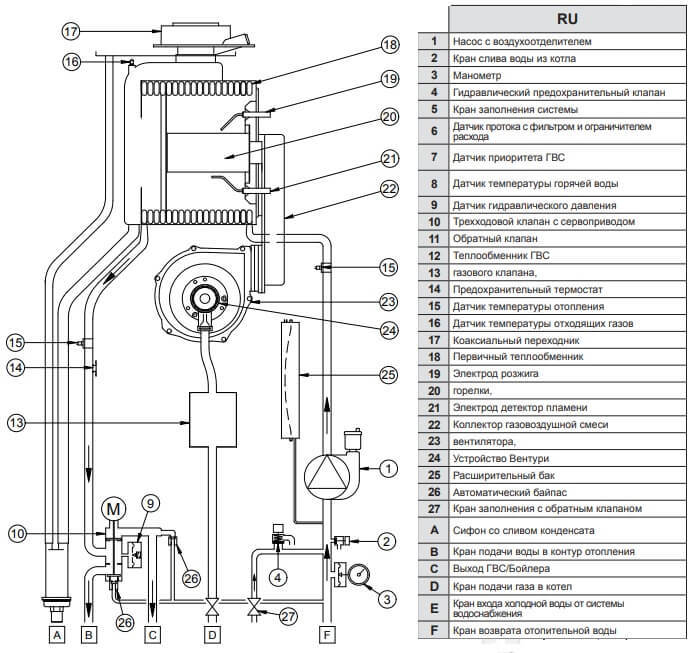 17
16
18
19
20
21
22
15
23
24
15
14
25
13
1
M
9
10
2
26
4
3
26
27
A
B
C
D
F

| | RU |
|---|---|
| 1 | Насос с воздухоотделителем |
| 2 | Кран слива воды из котла |
| 3 | Манометр |
| 4 | Гидравлический предохранительный клапан |
| 5 | Кран заполнения системы |
| 6 | Датчик протока с фильтром и ограничителем расхода |
| 7 | Датчик приоритета ГВС |
| 8 | Датчик температуры горячей воды |
| 9 | Датчик гидравлического давления |
| 10 | Трехходовой клапан с сервоприводом |
| 11 | Обратный клапан |
| 12 | Теплообменник ГВС |
| 13 | газового клапана, |
| 14 | Предохранительный термостат |
| 15 | Датчик температуры отопления |
| 16 | Датчик температуры отходящих газов |
| 17 | Коаксиальный переходник |
| 18 | Первичный теплообменник |
| 19 | Электрод розжига |
| 20 | горелки, |
| 21 | Электрод детектор пламени |
| 22 | Коллектор газовоздушной смеси |
| 23 | вентилятора, |
| 24 | Устройство Вентури |
| 25 | Расширительный бак |
| 26 | Автоматический байпас |
| 27 | Кран заполнения с обратным клапаном |
| A | Сифон со сливом конденсата |
| B | Кран подачи воды в контур отопления |
| C | Выход ГВС/Бойлера |
| D | Кран подачи газа в котел |
| E | Кран входа холодной воды от системы водоснабжения |
| F | Кран возврата отопительной воды |