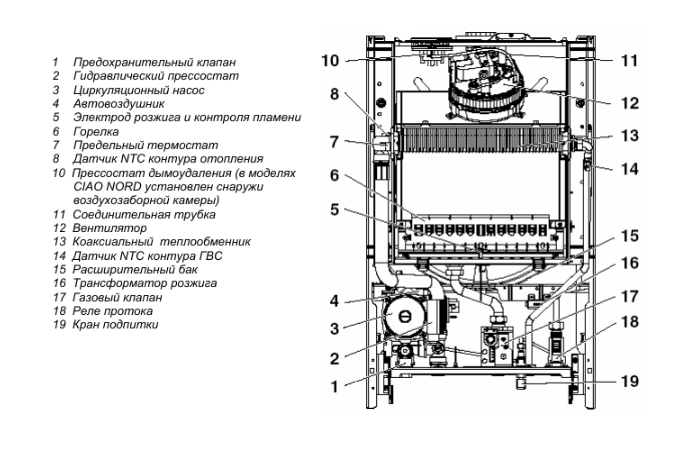 1 Предохранительный клапан
2 Гидравлический прессостат
3 Циркуляционный насос
4 Автовоздушник
5 Электрод розжига и контроля пламени
6 Горелка
7 Предельный термостат
8 Датчик NTC контура отопления
10 Прессостат дымоудаления (в моделях CIAO NORD установлен снаружи воздухозаборной камеры)
11 Соединительная трубка
12 Вентилятор
13 Коаксиальный теплообменник
14 Датчик NTC контура ГВС
15 Расширительный бак
16 Трансформатор розжига
17 Газовый клапан
18 Реле протока
19 Кран подпитки

10
8
7
6
5
4
3
2
1
11
12
13
14
15
16
17
18
19