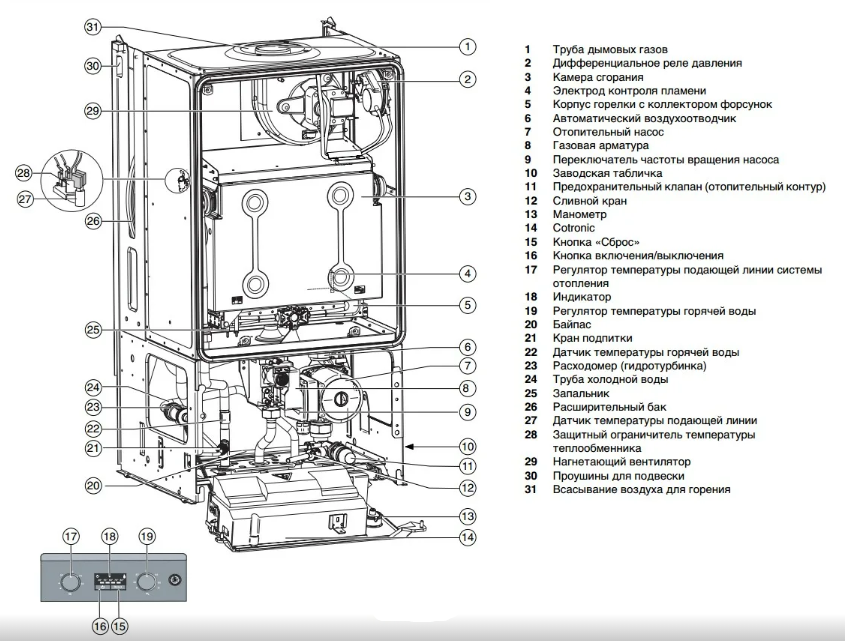 31
30
29
28
27
26
25
24
23
22
21
20
1
2
3
4
5
6
7
8
9
10
11
12
13
14
17
18
19
16
15

1 Труба дымовых газов
2 Дифференциальное реле давления
3 Камера сгорания
4 Электрод контроля пламени
5 Корпус горелки с коллектором форсунок
6 Автоматический воздухоотводчик
7 Отопительный насос
8 Газовая арматура
9 Переключатель частоты вращения насоса
10 Заводская табличка
11 Предохранительный клапан (отопительный контур)
12 Сливной кран
13 Манометр
14 Cotronic
15 Кнопка «Сброс»
16 Кнопка включения/выключения
17 Регулятор температуры подающей линии системы отопления
18 Индикатор
19 Регулятор температуры горячей воды
20 Байпас
21 Кран подпитки
22 Датчик температуры горячей воды
23 Расходомер (гидротурбинка)
24 Труба холодной воды
25 Запальник
26 Расширительный бак
27 Датчик температуры подающей линии
28 Защитный ограничитель температуры теплообменника
29 Нагнетающий вентилятор
30 Проушины для подвески
31 Всасывание воздуха для горения