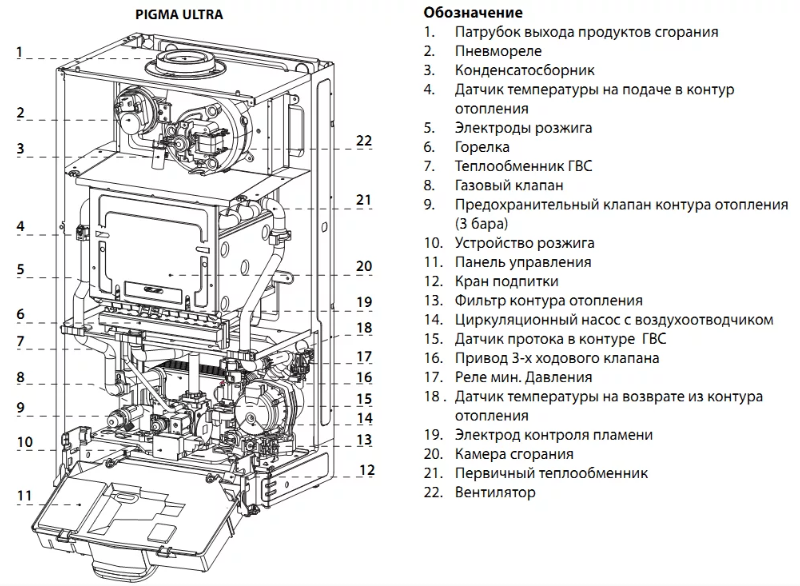 PIGMA ULTRA

1
2
3
4
5
6
7
8
9
10
11
22
21
20
19
18
17
16
15
14
13
12

Обозначение
1. Патрубок выхода продуктов сгорания
2. Пневмореле
3. Конденсатосборник
4. Датчик температуры на подаче в контур отопления
5. Электроды розжига
6. Горелка
7. Теплообменник ГВС
8. Газовый клапан
9. Предохранительный клапан контура отопления (3 бара)
10. Устройство розжига
11. Панель управления
12. Кран подпитки
13. Фильтр контура отопления
14. Циркуляционный насос с воздухоотводчиком
15. Датчик протока в контуре ГВС
16. Привод 3-х ходового клапана
17. Реле мин. Давления
18 . Датчик температуры на возврате из контура отопления
19. Электрод контроля пламени
20. Камера сгорания
21. Первичный теплообменник
22. Вентилятор