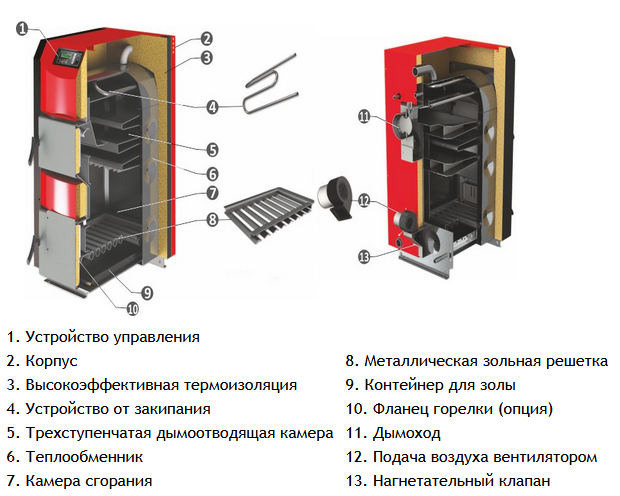 1
2
3
4
5
6
7
8
9
10
11
12
13

1. Устройство управления
2. Корпус
3. Высокоэффективная термоизоляция
4. Устройство от закипания
5. Трехступенчатая дымоотводящая камера
6. Теплообменник
7. Камера сгорания

8. Металлическая зольная решетка
9. Контейнер для золы
10. Фланец горелки (опция)
11. Дымоход
12. Подача воздуха вентилятором
13. Нагнетательный клапан