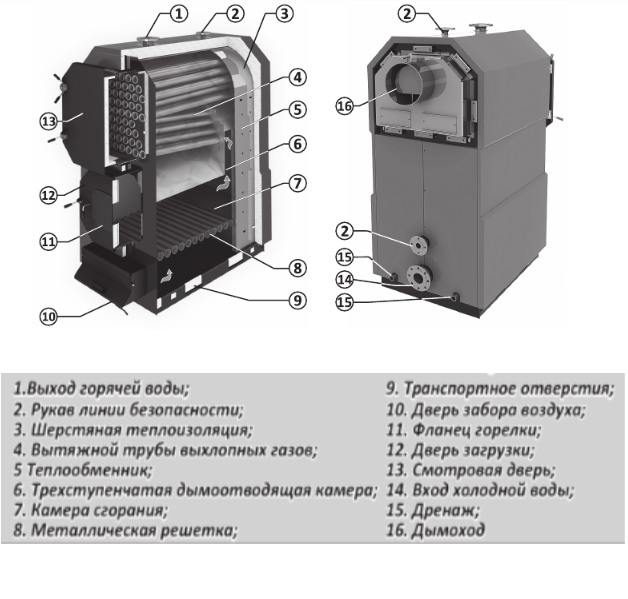 1
2
3
4
5
6
7
8
9
10
11
12
13

2
16
2
15
14
15

1.Выход горячей воды;
2. Рукав линии безопасности;
3. Шерстяная теплоизоляция;
4. Вытяжной трубы выхлопных газов;
5 Теплообменник;
6. Трехступенчатая дымоотводящая камера;
7. Камера сгорания;
8. Металлическая решетка;

9. Транспортное отверстия;
10. Дверь забора воздуха;
11. Фланец горелки;
12. Дверь загрузки;
13. Смотровая дверь;
14. Вход холодной воды;
15. Дренаж;
16. Дымоход