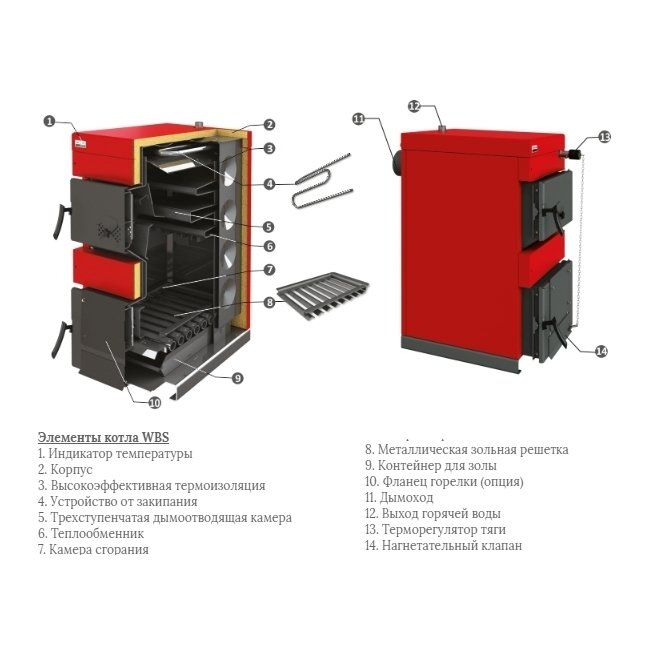 1
2
3
4
5
6
7
8
9
10
11
12
13
14

Элементы котла WBS
1. Индикатор температуры
2. Корпус
3. Высокоэффективная термоизоляция
4. Устройство от закипания
5. Трехступенчатая дымоотводящая камера
6. Теплообменник
7. Камера сгорания

8. Металлическая зольная решетка
9. Контейнер для золы
10. Фланец горелки (опция)
11. Дымоход
12. Выход горячей воды
13. Терморегулятор тяги
14. Нагнетательный клапан