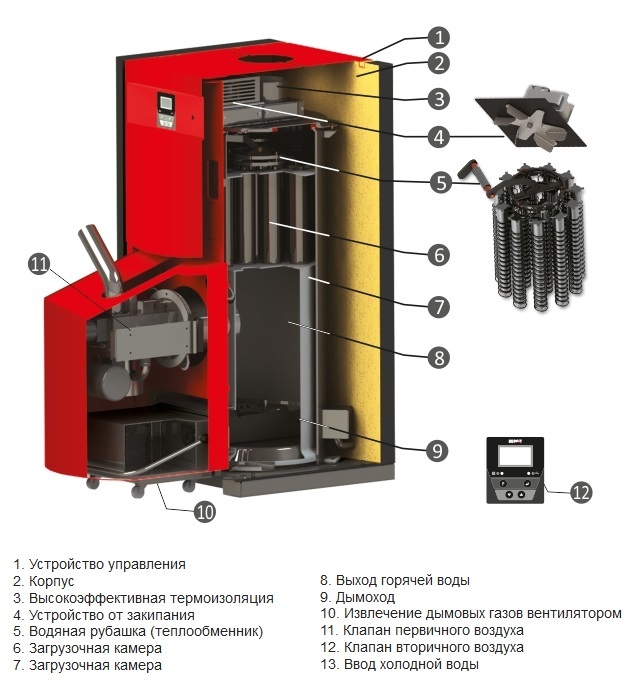 1
2
3
4
5
6
7
8
9
10
11
12

1. Устройство управления
2. Корпус
3. Высокоэффективная термоизоляция
4. Устройство от закипания
5. Водяная рубашка (теплообменник)
6. Загрузочная камера
7. Загрузочная камера

8. Выход горячей воды
9. Дымоход
10. Извлечение дымовых газов вентилятором
11. Клапан первичного воздуха
12. Клапан вторичного воздуха
13. Ввод холодной воды