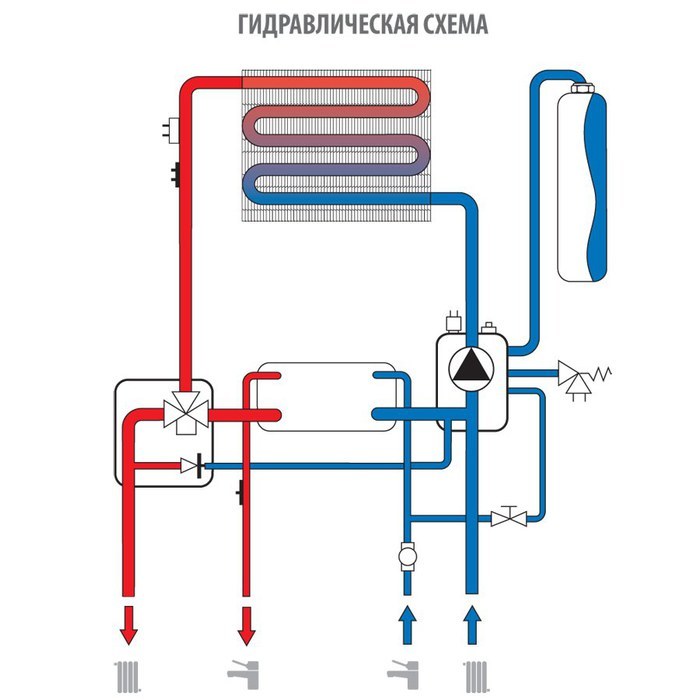 ГИДРАВЛИЧЕСКАЯ СХЕМА