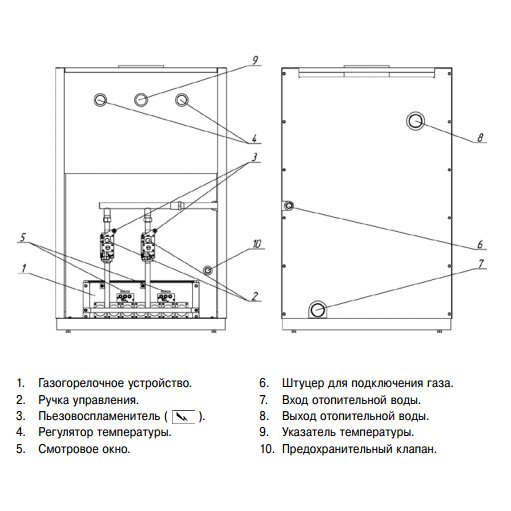 9
4
3
5
1
10
2
8
6
7

1. Газогорелочное устройство.
2. Ручка управления.
3. Пьезовоспламенитель ( ).
4. Регулятор температуры.
5. Смотровое окно.

6. Штуцер для подключения газа.
7. Вход отопительной воды.
8. Выход отопительной воды.
9. Указатель температуры.
10. Предохранительный клапан.