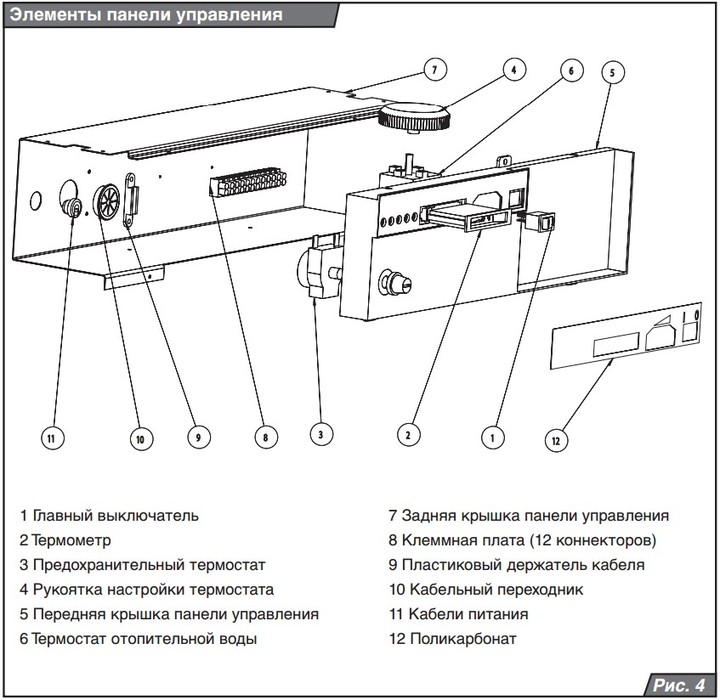 Элементы панели управления

7
4
6
5
11
10
9
8
3
2
1
12

1 Главный выключатель
2 Термометр
3 Предохранительный термостат
4 Рукоятка настройки термостата
5 Передняя крышка панели управления
6 Термостат отопительной воды

7 Задняя крышка панели управления
8 Клеммная плата (12 коннекторов)
9 Пластиковый держатель кабеля
10 Кабельный переходник
11 Кабели питания
12 Поликарбонат

Рис. 4