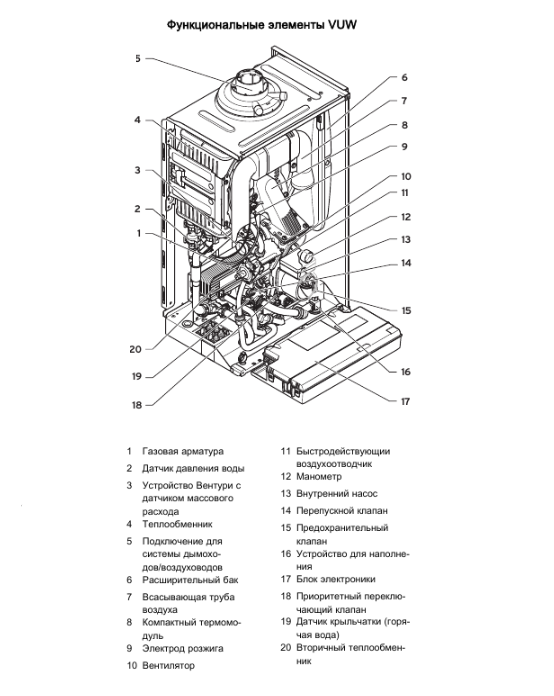 Функциональные элементы VUW

5
4
3
2
1
20
19
18
6
7
8
9
10
11
12
13
14
15
16
17

1 Газовая арматура
2 Датчик давления воды
3 Устройство Вентури с датчиком массового расхода
4 Теплообменник
5 Подключение для системы дымоходов/воздуховодов
6 Расширительный бак
7 Всасывающая труба воздуха
8 Компактный термомодуль
9 Электрод розжига
10 Вентилятор

11 Быстродействующии воздухоотводчик
12 Манометр
13 Внутренний насос
14 Перепускной клапан
15 Предохранительный клапан
16 Устройство для наполнения
17 Блок электроники
18 Приоритетный переключающий клапан
19 Датчик крыльчатки (горячая вода)
20 Вторичный теплообменник