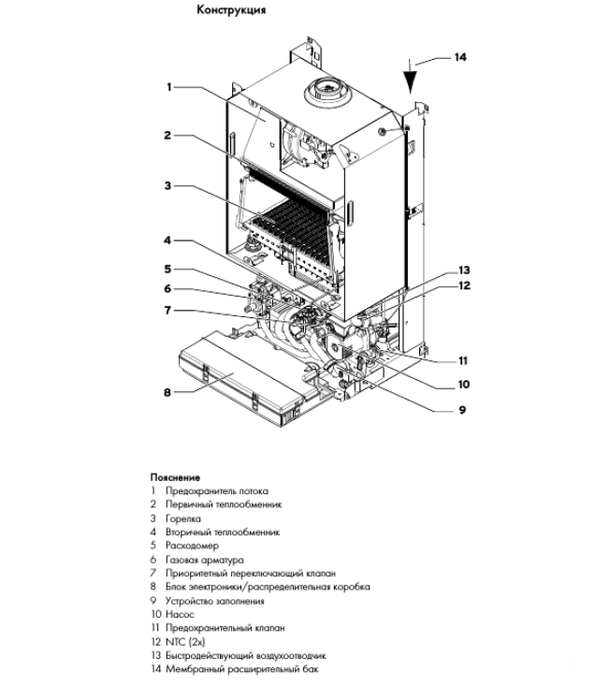 Конструкция

14
1
2
3
4
5
6
7
8
13
12
11
10
9

Пояснение
1 Предохранитель потока
2 Первичный теплообменник
3 Горелка
4 Вторичный теплообменник
5 Расходомер
6 Газовая арматура
7 Приоритетный переключающий клапан
8 Блок электроники/распределительная коробка
9 Устройство заполнения
10 Насос
11 Предохранительный клапан
12 NTC (2x)
13 Быстродействующий воздухоотводчик
14 Мембранный расширительный бак