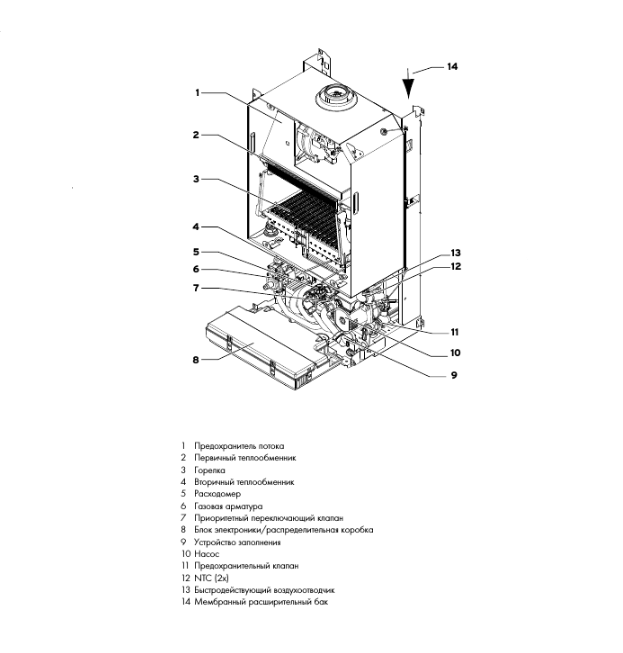 14
1
2
3
4
5
6
7
8
13
12
11
10
9

1 Предохранитель потока
2 Первичный теплообменник
3 Горелка
4 Вторичный теплообменник
5 Расходомер
6 Газовая арматура
7 Приоритетный переключающий клапан
8 Блок электроники/распределительная коробка
9 Устройство заполнения
10 Насос
11 Предохранительный клапан
12 NTC (2x)
13 Быстродействующий воздухоотводчик
14 Мембранный расширительный бак