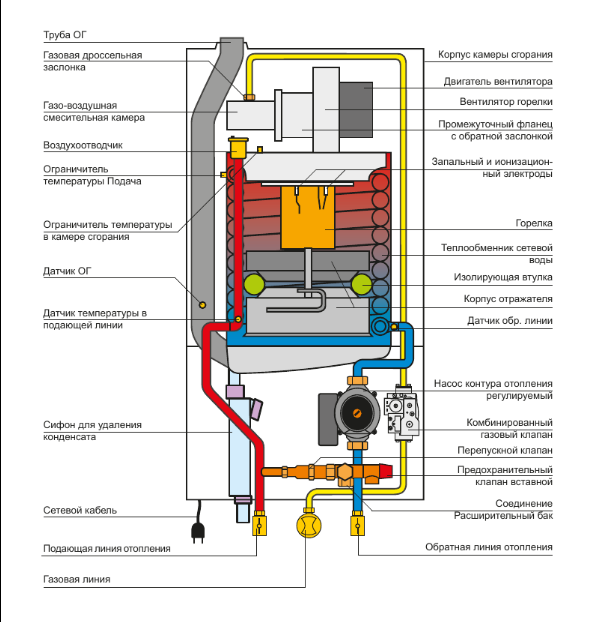 Труба ОГ

Газовая дроссельная заслонка

Газо-воздушная смесительная камера

Воздухоотводчик

Ограничитель температуры Подача

Ограничитель температуры в камере сгорания

Датчик ОГ

Датчик температуры в подающей линии

Сифон для удаления конденсата

Сетевой кабель

Подающая линия отопления

Газовая линия

Корпус камеры сгорания

Двигатель вентилятора

Вентилятор горелки

Промежуточный фланец с обратной заслонкой

Запальный и ионизационный электроды

Горелка

Теплообменник сетевой воды

Изолирующая втулка

Корпус отражателя

Датчик обр. линии

Насос контура отопления регулируемый

Комбинированный газовый клапан

Перепускной клапан

Предохранительный клапан вставной

Соединение Расширительный бак

Обратная линия отопления