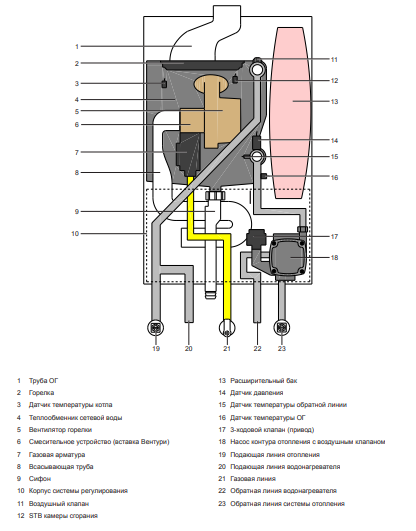 1
2
3
4
5
6
7
8
9
10
11
12
13
14
15
16
17
18
19
20
21
22
23

1 Труба ОГ
2 Горелка
3 Датчик температуры котла
4 Теплообменник сетевой воды
5 Вентилятор горелки
6 Смесительное устройство (вставка Вентури)
7 Газовая арматура
8 Всасывающая труба
9 Сифон
10 Корпус системы регулирования
11 Воздушный клапан
12 STB камеры сгорания

13 Расширительный бак
14 Датчик давления
15 Датчик температуры обратной линии
16 Датчик температуры ОГ
17 3-ходовой клапан (привод)
18 Насос контура отопления с воздушным клапаном
19 Подающая линия отопления
20 Подающая линия водонагревателя
21 Газовая линия
22 Обратная линия водонагревателя
23 Обратная линия системы отопления