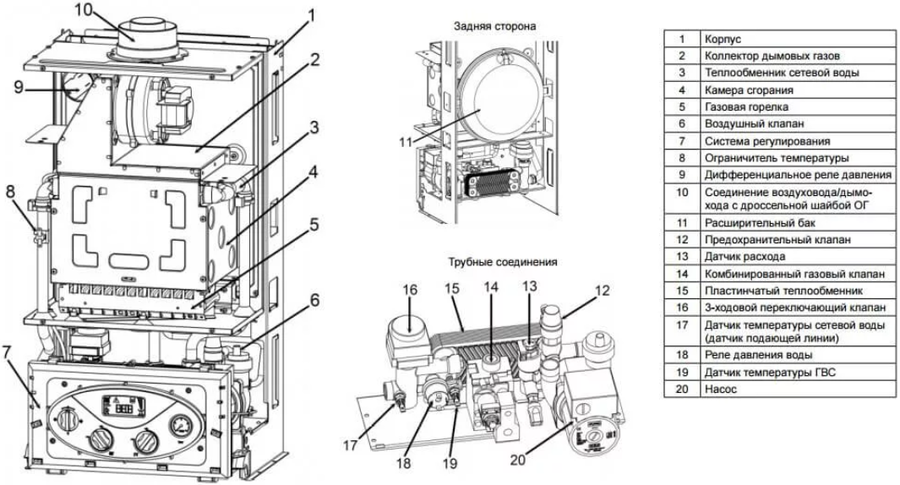 10
1
2
9
3
4
8
5
6
7

Задняя сторона
11

Трубные соединения
16 15 14 13 12
17 18 19 20

| 1 | Корпус |
|---|---|
| 2 | Коллектор дымовых газов |
| 3 | Теплообменник сетевой воды |
| 4 | Камера сгорания |
| 5 | Газовая горелка |
| 6 | Воздушный клапан |
| 7 | Система регулирования |
| 8 | Ограничитель температуры |
| 9 | Дифференциальное реле давления |
| 10 | Соединение воздуховода/дымохода с дроссельной шайбой ОГ |
| 11 | Расширительный бак |
| 12 | Предохранительный клапан |
| 13 | Датчик расхода |
| 14 | Комбинированный газовый клапан |
| 15 | Пластинчатый теплообменник |
| 16 | 3-ходовой переключающий клапан |
| 17 | Датчик температуры сетевой воды (датчик подающей линии) |
| 18 | Реле давления воды |
| 19 | Датчик температуры ГВС |
| 20 | Насос |