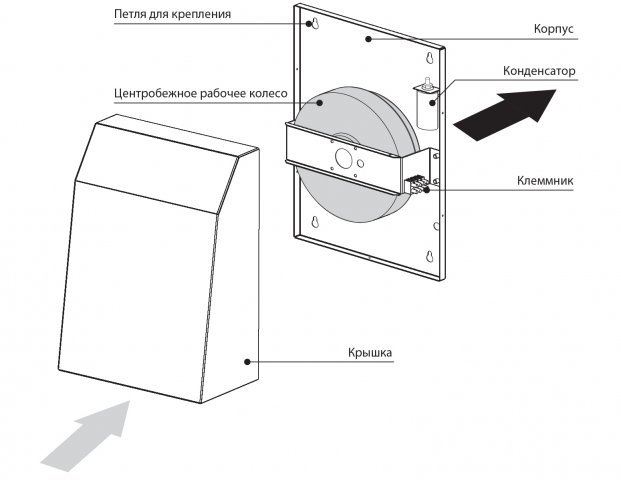 Петля для крепления

Корпус

Конденсатор

Центробежное рабочее колесо

Клеммник

Крышка