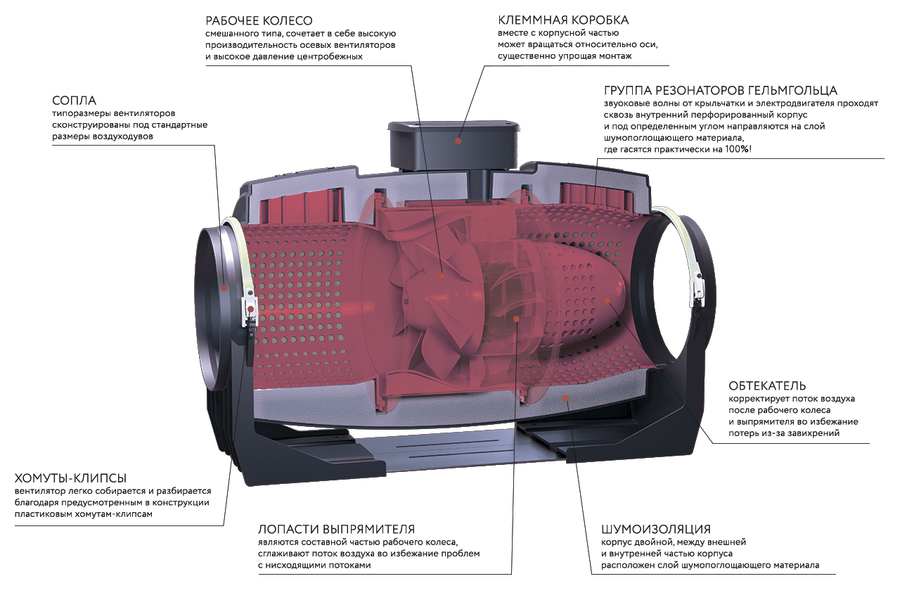 РАБОЧЕЕ КОЛЕСО
смешанного типа, сочетает в себе высокую производительность осевых вентиляторов и высокое давление центробежных

КЛЕММНАЯ КОРОБКА
вместе с корпусной частью может вращаться относительно оси, существенно упрощая монтаж

СОПЛА
типоразмеры вентиляторов сконструированы под стандартные размеры воздуходувов

ГРУППА РЕЗОНАТОРОВ ГЕЛЬМГОЛЬЦА
звуковые волны от крыльчатки и электродвигателя проходят сквозь внутренний перфорированный корпус и под определенным углом направляются на слой шумопоглощающего материала, где гасятся практически на 100%!

ОБТЕКАТЕЛЬ
корректирует поток воздуха после рабочего колеса и выпрямителя во избежание потерь из-за завихрений

ХОМУТЫ-КЛИПСЫ
вентилятор легко собирается и разбирается благодаря предусмотренным в конструкции пластиковым хомутам-клипсам

ЛОПАСТИ ВЫПРЯМИТЕЛЯ
являются составной частью рабочего колеса, сглаживают поток воздуха во избежание проблем с нисходящими потоками

ШУМОИЗОЛЯЦИЯ
корпус двойной, между внешней и внутренней частью корпуса расположен слой шумопоглощающего материала