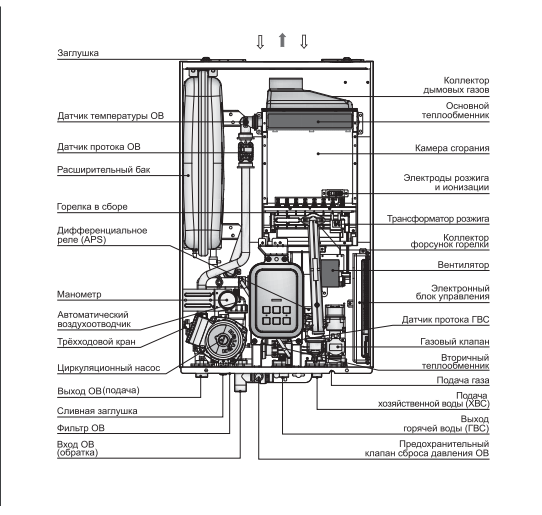 Заглушка

Датчик температуры ОВ

Датчик протока ОВ

Расширительный бак

Горелка в сборе

Дифференциальное реле (APS)

Манометр

Автоматический воздухоотводчик

Трёхходовой кран

Циркуляционный насос

Выход ОВ (подача)

Сливная заглушка

Фильтр ОВ

Вход ОВ (обратка)

Коллектор дымовых газов

Основной теплообменник

Камера сгорания

Электроды розжига и ионизации

Трансформатор розжига

Коллектор форсунок горелки

Вентилятор

Электронный блок управления

Датчик протока ГВС

Газовый клапан

Вторичный теплообменник

Подача газа

Подача хозяйственной воды (ХВС)

Выход горячей воды (ГВС)

Предохранительный клапан сброса давления ОВ