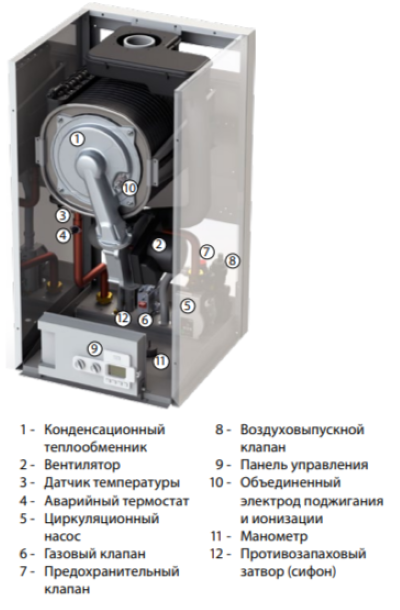 1
10
3
4
2
7
8
5
12
6
9
11

1 - Конденсационный теплообменник
2 - Вентилятор
3 - Датчик температуры
4 - Аварийный термостат
5 - Циркуляционный насос
6 - Газовый клапан
7 - Предохранительный клапан

8 - Воздуховыпускной клапан
9 - Панель управления
10 - Объединенный электрод поджигания и ионизации
11 - Манометр
12 - Противозапаховый затвор (сифон)