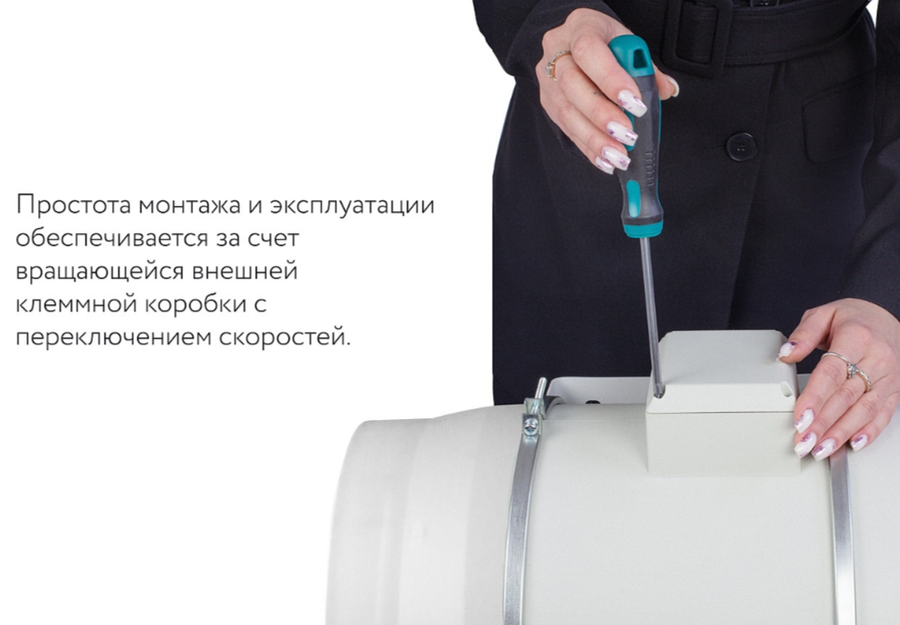 Простота монтажа и эксплуатации обеспечивается за счет вращающейся внешней клеммной коробки с переключением скоростей.