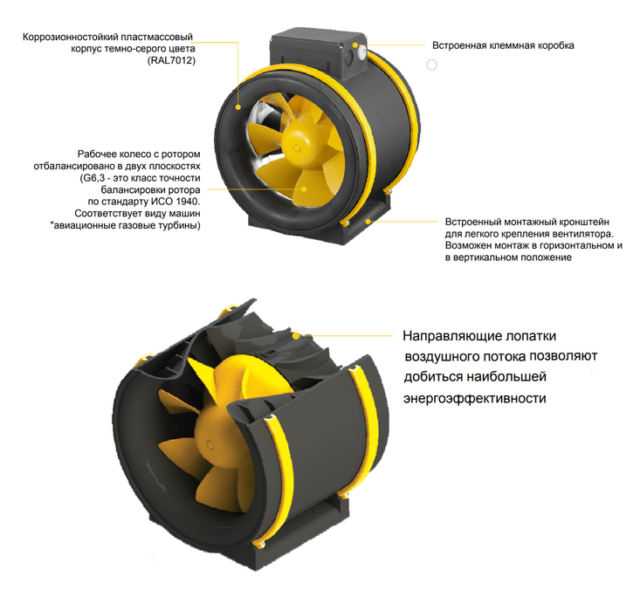 Коррозионностойкий пластмассовый корпус темно-серого цвета (RAL7012)

Встроенная клеммная коробка

Рабочее колесо с ротором отбалансировано в двух плоскостях (G6,3 - это класс точности балансировки ротора по стандарту ИСО 1940. Соответствует виду машин "авиационные газовые турбины)

Встроенный монтажный кронштейн для легкого крепления вентилятора. Возможен монтаж в горизонтальном и в вертикальном положение

Направляющие лопатки воздушного потока позволяют добиться наибольшей энергоэффективности