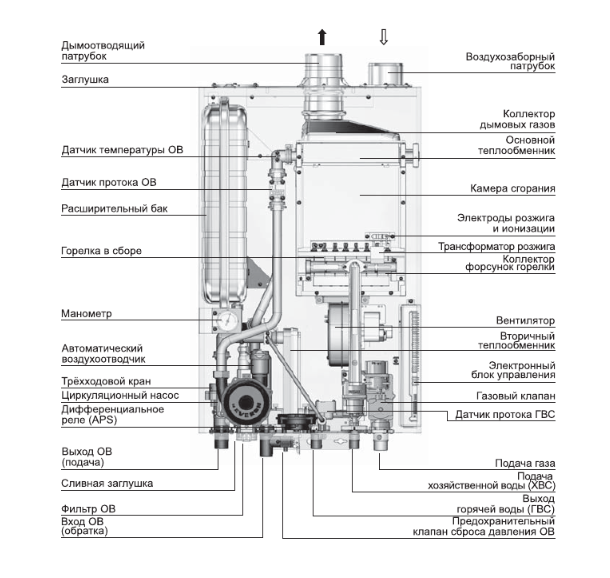 Дымоотводящий патрубок

Заглушка

Датчик температуры ОВ

Датчик протока ОВ

Расширительный бак

Горелка в сборе

Манометр

Автоматический воздухоотводчик

Трёхходовой кран

Циркуляционный насос

Дифференциальное реле (APS)

Выход ОВ (подача)

Сливная заглушка

Фильтр ОВ

Вход ОВ (обратка)

Воздухозаборный патрубок

Коллектор дымовых газов

Основной теплообменник

Камера сгорания

Электроды розжига и ионизации

Трансформатор розжига

Коллектор форсунок горелки

Вентилятор

Вторичный теплообменник

Электронный блок управления

Газовый клапан

Датчик протока ГВС

Подача газа

Подача хозяйственной воды (ХВС)

Выход горячей воды (ГВС)

Предохранительный клапан сброса давления ОВ

KEVERON