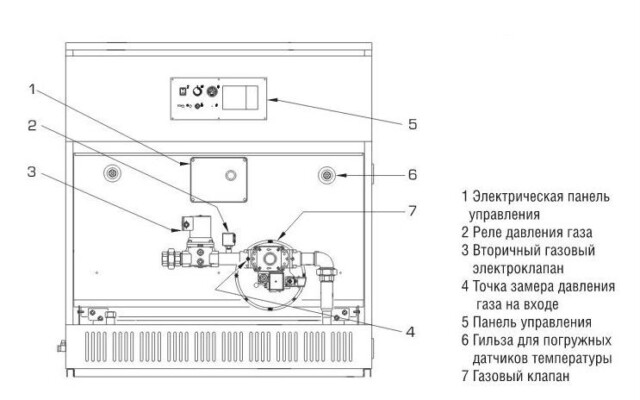 1
2
3
5
6
7
4

1 Электрическая панель управления
2 Реле давления газа
3 Вторичный газовый электроклапан
4 Точка замера давления газа на входе
5 Панель управления
6 Гильза для погружных датчиков температуры
7 Газовый клапан