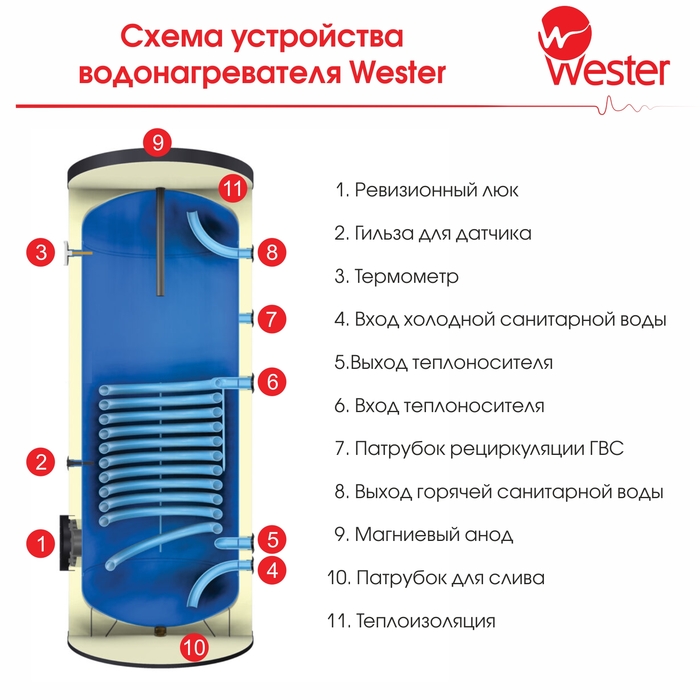 Схема устройства водонагревателя Wester

Wester

9
11
3
8
7
6
2
1
5
4
10

1. Ревизионный люк

2. Гильза для датчика

3. Термометр

4. Вход холодной санитарной воды

5.Выход теплоносителя

6. Вход теплоносителя

7. Патрубок рециркуляции ГВС

8. Выход горячей санитарной воды

9. Магниевый анод

10. Патрубок для слива

11. Теплоизоляция