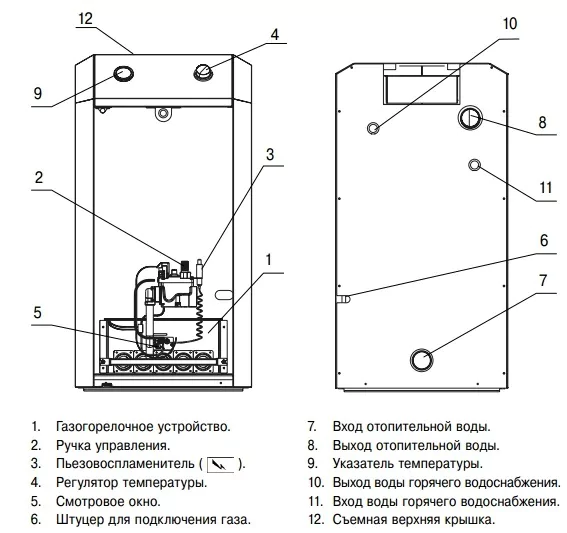 12
4
9
3
2
1
5
10
8
11
6
7

1. Газогорелочное устройство.
2. Ручка управления.
3. Пьезовоспламенитель ( ).
4. Регулятор температуры.
5. Смотровое окно.
6. Штуцер для подключения газа.

7. Вход отопительной воды.
8. Выход отопительной воды.
9. Указатель температуры.
10. Выход воды горячего водоснабжения.
11. Вход воды горячего водоснабжения.
12. Съемная верхняя крышка.