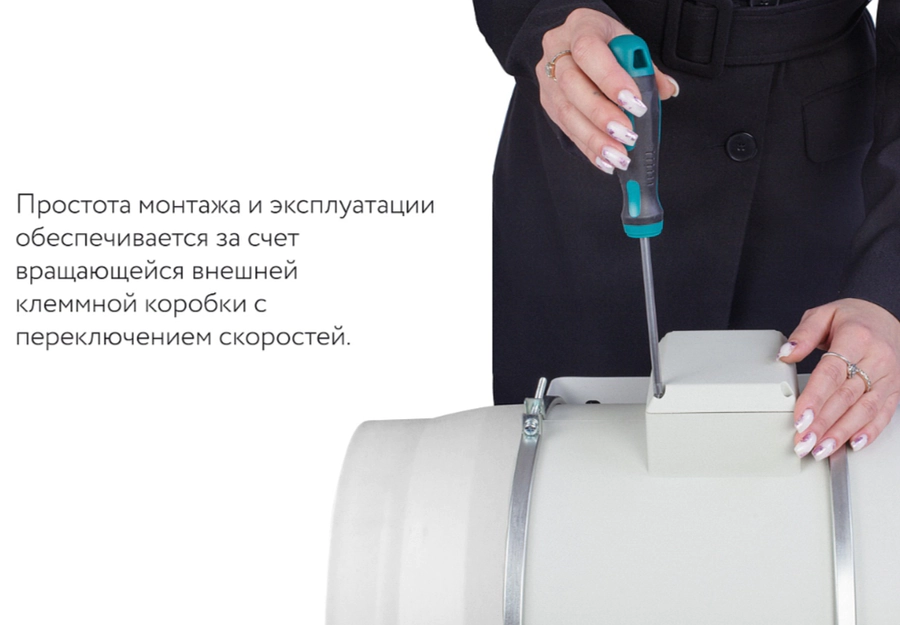 Простота монтажа и эксплуатации обеспечивается за счет вращающейся внешней клеммной коробки с переключением скоростей.