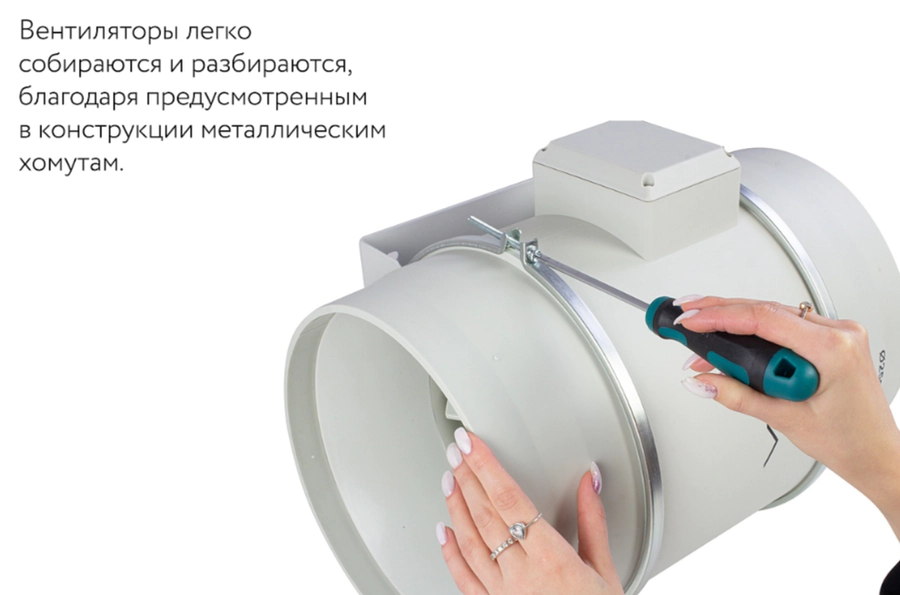 Вентиляторы легко собираются и разбираются, благодаря предусмотренным в конструкции металлическим хомутам.